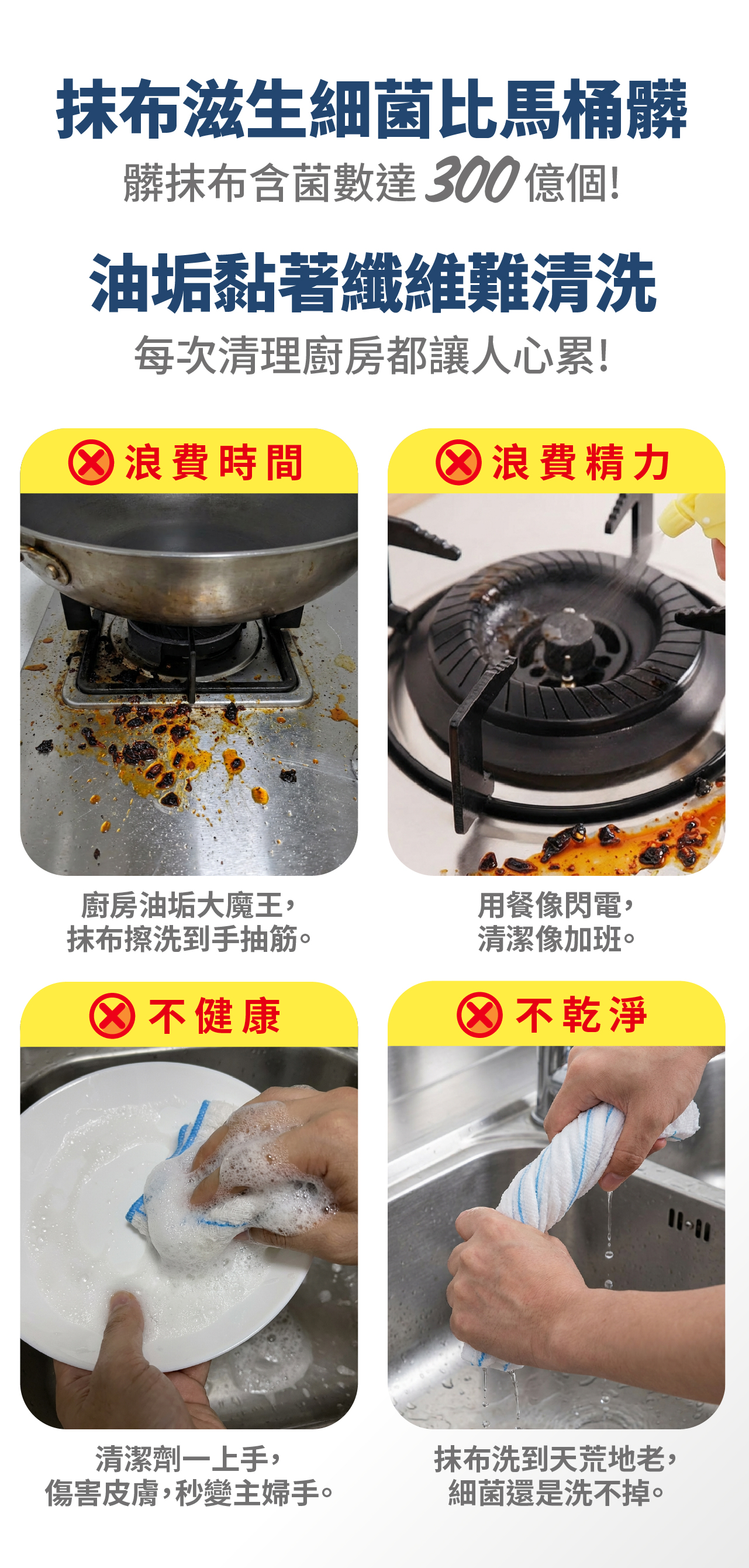 抹布滋生細菌比馬桶髒

髒抹布含菌數達 300 億個!

油垢黏著纖維難清洗

每次清理廚房都讓人心累!

浪費時間

廚房油垢大魔王，
抹布擦洗到手抽筋。

浪費精力

用餐像閃電，
清潔像加班。

不健康

清潔劑一上手，
傷害皮膚，秒變主婦手。

不乾淨

抹布洗到天荒地老，
細菌還是洗不掉。